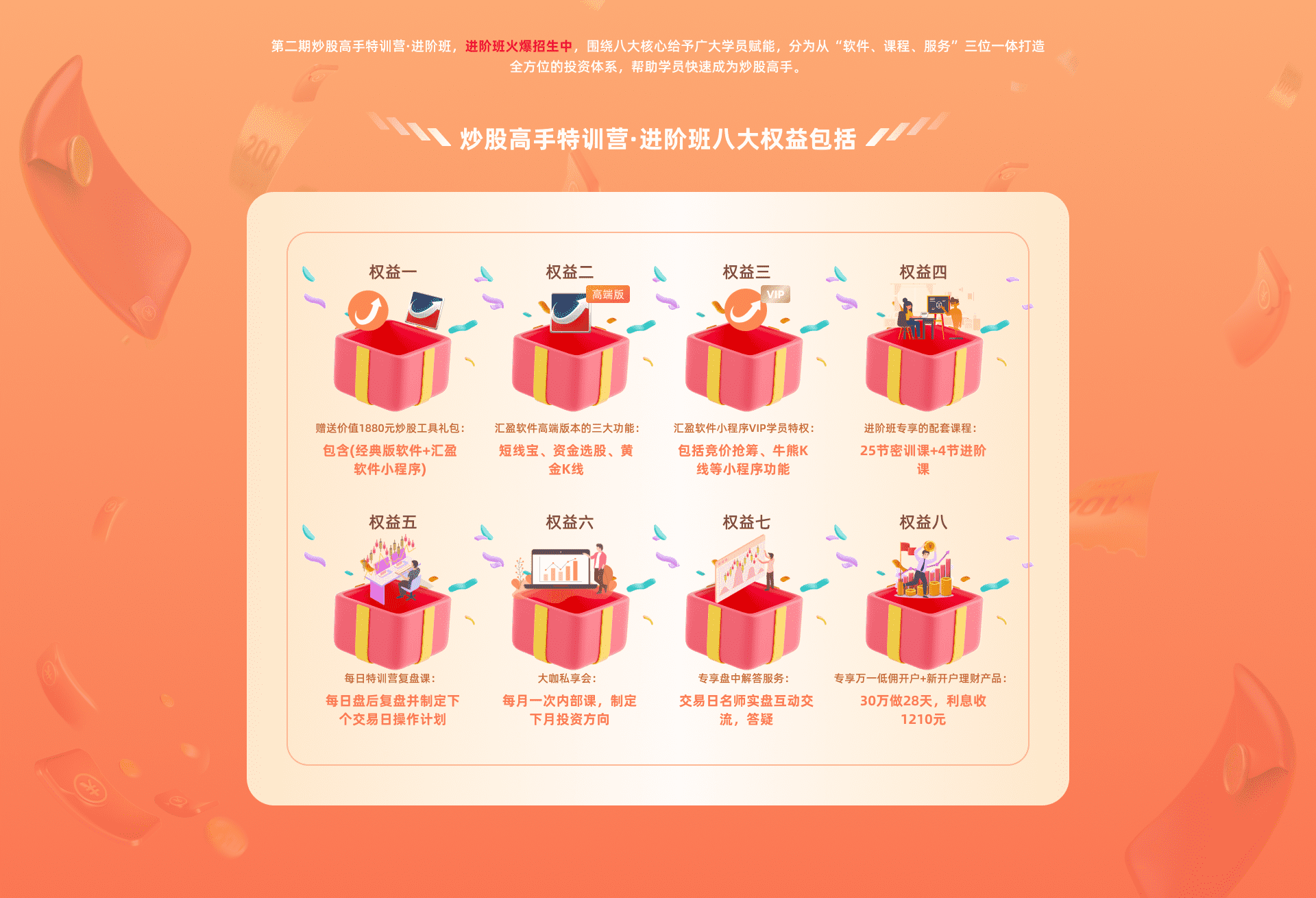 第二期炒股高手特训营·进阶班，进阶班火爆招生中，围绕八大核心给予广大学员赋能，分为从“软件、课程、服务”三位一体打造全方位的投资体系，帮助学员快速成为炒股高手。

炒股高手特训营·进阶班八大权益包括

权益一

赠送价值1880元炒股工具礼包：

包含(经典版软件+汇盈软件小程序)

权益二

高端版

汇盈软件高端版本的三大功能：

短线宝、资金选股、黄金K线

权益三

VIP

汇盈软件小程序VIP学员特权：

包括竞价抢筹、牛熊K线等小程序功能

权益四

进阶班专享的配套课程：

25节密训课+4节进阶课

权益五

每日特训营复盘课：

每日盘后复盘并制定下个交易日操作计划

权益六

大咖私享会：

每月一次内部课，制定下月投资方向

权益七

专享盘中解答服务：

交易日名师实盘互动交流，答疑

权益八

专享万一低佣开户+新开户理财产品：

30万做28天，利息收1210元